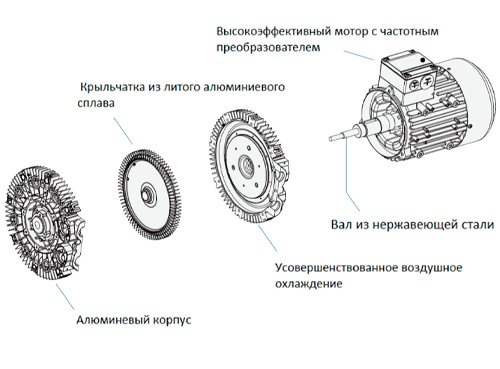 Высокоэффективный мотор с частотным преобразователем

Крыльчатка из литого алюминиевого сплава

Вал из нержавеющей стали

Усовершенствованное воздушное охлаждение

Алюминевый корпус